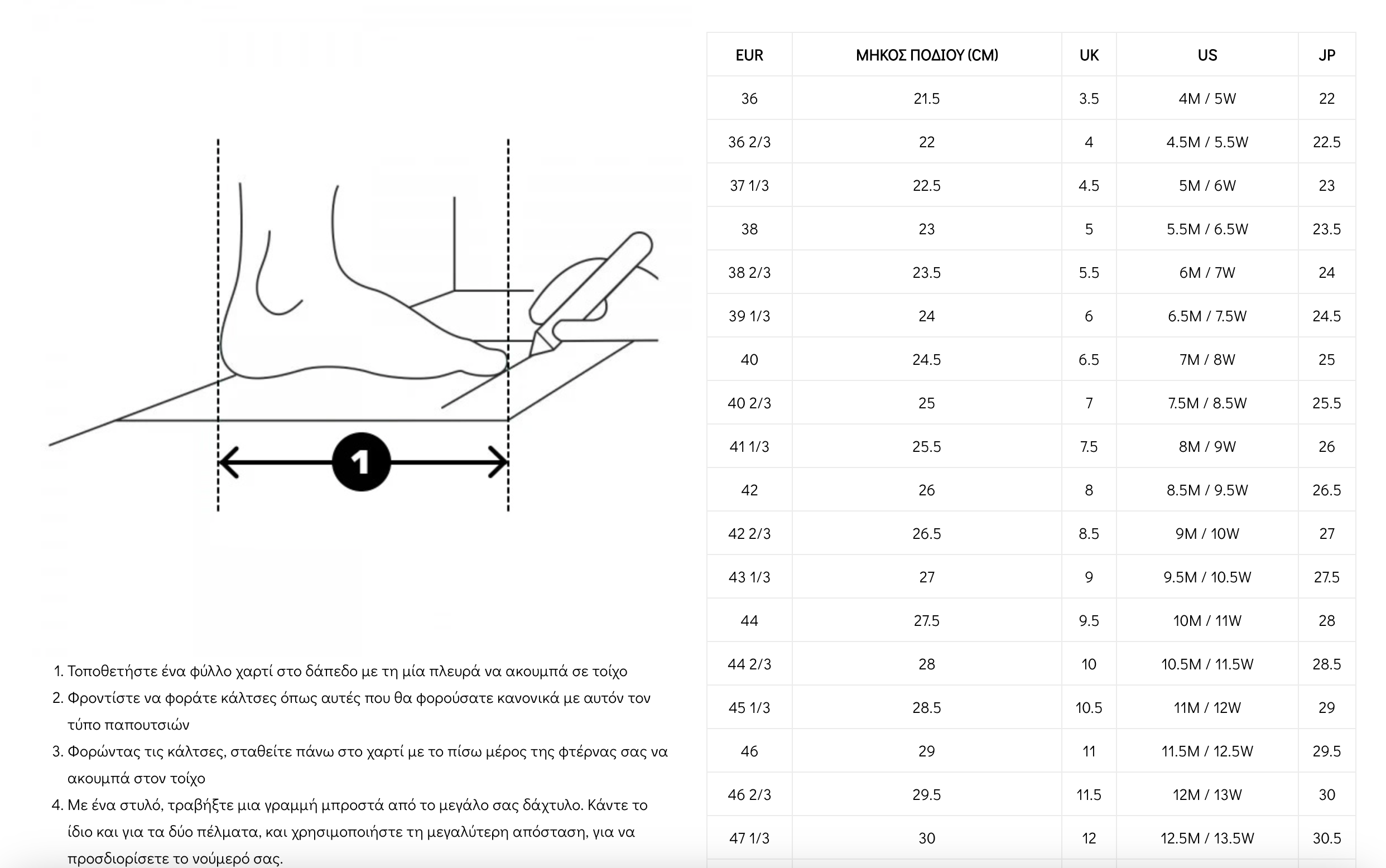 1

1. Τοποθετήστε ένα φύλλο χαρτί στο δάπεδο με τη μία πλευρά να ακουμπά σε τοίχο
2. Φροντίστε να φοράτε κάλτσες όπως αυτές που θα φορούσατε κανονικά με αυτόν τον τύπο παπουτσιών
3. Φορώντας τις κάλτσες, σταθείτε πάνω στο χαρτί με το πίσω μέρος της φτέρνας σας να ακουμπά στον τοίχο
4. Με ένα στυλό, τραβήξτε μια γραμμή μπροστά από το μεγάλο σας δάχτυλο. Κάντε το ίδιο και για τα δύο πέλματα, και χρησιμοποιήστε τη μεγαλύτερη απόσταση, για να προσδιορίσετε το νούμερό σας.

| EUR | ΜΗΚΟΣ ΠΟΔΙΟΥ (CM) | UK | US | JP |
|---|---|---|---|---|
| 36 | 21.5 | 3.5 | 4M / 5W | 22 |
| 36 2/3 | 22 | 4 | 4.5M / 5.5W | 22.5 |
| 37 1/3 | 22.5 | 4.5 | 5M / 6W | 23 |
| 38 | 23 | 5 | 5.5M / 6.5W | 23.5 |
| 38 2/3 | 23.5 | 5.5 | 6M / 7W | 24 |
| 39 1/3 | 24 | 6 | 6.5M / 7.5W | 24.5 |
| 40 | 24.5 | 6.5 | 7M / 8W | 25 |
| 40 2/3 | 25 | 7 | 7.5M / 8.5W | 25.5 |
| 41 1/3 | 25.5 | 7.5 | 8M / 9W | 26 |
| 42 | 26 | 8 | 8.5M / 9.5W | 26.5 |
| 42 2/3 | 26.5 | 8.5 | 9M / 10W | 27 |
| 43 1/3 | 27 | 9 | 9.5M / 10.5W | 27.5 |
| 44 | 27.5 | 9.5 | 10M / 11W | 28 |
| 44 2/3 | 28 | 10 | 10.5M / 11.5W | 28.5 |
| 45 1/3 | 28.5 | 10.5 | 11M / 12W | 29 |
| 46 | 29 | 11 | 11.5M / 12.5W | 29.5 |
| 46 2/3 | 29.5 | 11.5 | 12M / 13W | 30 |
| 47 1/3 | 30 | 12 | 12.5M / 13.5W | 30.5 |