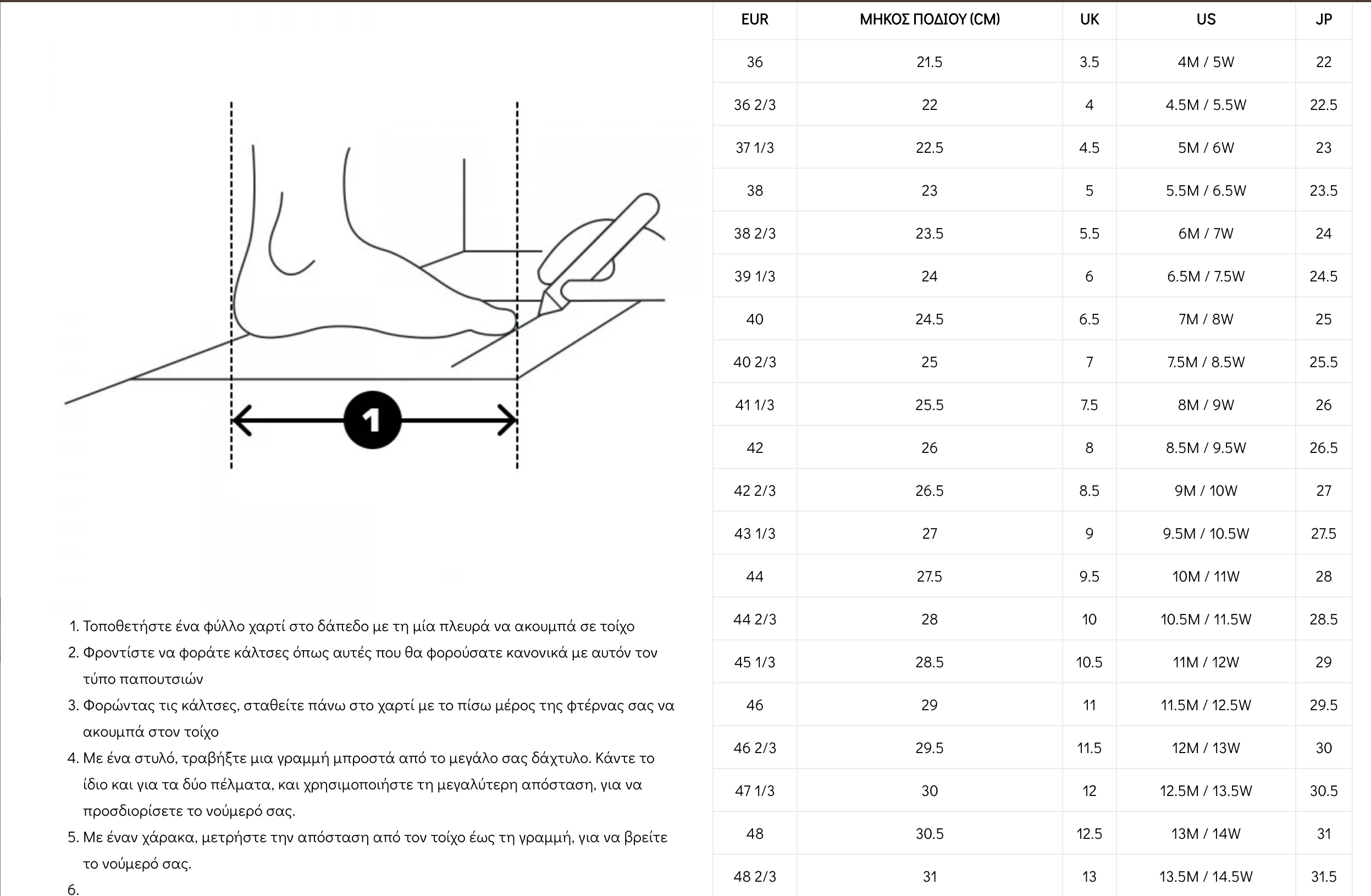 1

1. Τοποθετήστε ένα φύλλο χαρτί στο δάπεδο με τη μία πλευρά να ακουμπά σε τοίχο
2. Φροντίστε να φοράτε κάλτσες όπως αυτές που θα φορούσατε κανονικά με αυτόν τον τύπο παπουτσιών
3. Φορώντας τις κάλτσες, σταθείτε πάνω στο χαρτί με το πίσω μέρος της φτέρνας σας να ακουμπά στον τοίχο
4. Με ένα στυλό, τραβήξτε μια γραμμή μπροστά από το μεγάλο σας δάχτυλο. Κάντε το ίδιο και για τα δύο πέλματα, και χρησιμοποιήστε τη μεγαλύτερη απόσταση, για να προσδιορίσετε το νούμερό σας.
5. Με έναν χάρακα, μετρήστε την απόσταση από τον τοίχο έως τη γραμμή, για να βρείτε το νούμερό σας.
6.

| EUR | ΜΗΚΟΣ ΠΟΔΙΟΥ (CM) | UK | US | JP |
|---|---|---|---|---|
| 36 | 21.5 | 3.5 | 4M / 5W | 22 |
| 36 2/3 | 22 | 4 | 4.5M / 5.5W | 22.5 |
| 37 1/3 | 22.5 | 4.5 | 5M / 6W | 23 |
| 38 | 23 | 5 | 5.5M / 6.5W | 23.5 |
| 38 2/3 | 23.5 | 5.5 | 6M / 7W | 24 |
| 39 1/3 | 24 | 6 | 6.5M / 7.5W | 24.5 |
| 40 | 24.5 | 6.5 | 7M / 8W | 25 |
| 40 2/3 | 25 | 7 | 7.5M / 8.5W | 25.5 |
| 41 1/3 | 25.5 | 7.5 | 8M / 9W | 26 |
| 42 | 26 | 8 | 8.5M / 9.5W | 26.5 |
| 42 2/3 | 26.5 | 8.5 | 9M / 10W | 27 |
| 43 1/3 | 27 | 9 | 9.5M / 10.5W | 27.5 |
| 44 | 27.5 | 9.5 | 10M / 11W | 28 |
| 44 2/3 | 28 | 10 | 10.5M / 11.5W | 28.5 |
| 45 1/3 | 28.5 | 10.5 | 11M / 12W | 29 |
| 46 | 29 | 11 | 11.5M / 12.5W | 29.5 |
| 46 2/3 | 29.5 | 11.5 | 12M / 13W | 30 |
| 47 1/3 | 30 | 12 | 12.5M / 13.5W | 30.5 |
| 48 | 30.5 | 12.5 | 13M / 14W | 31 |
| 48 2/3 | 31 | 13 | 13.5M / 14.5W | 31.5 |